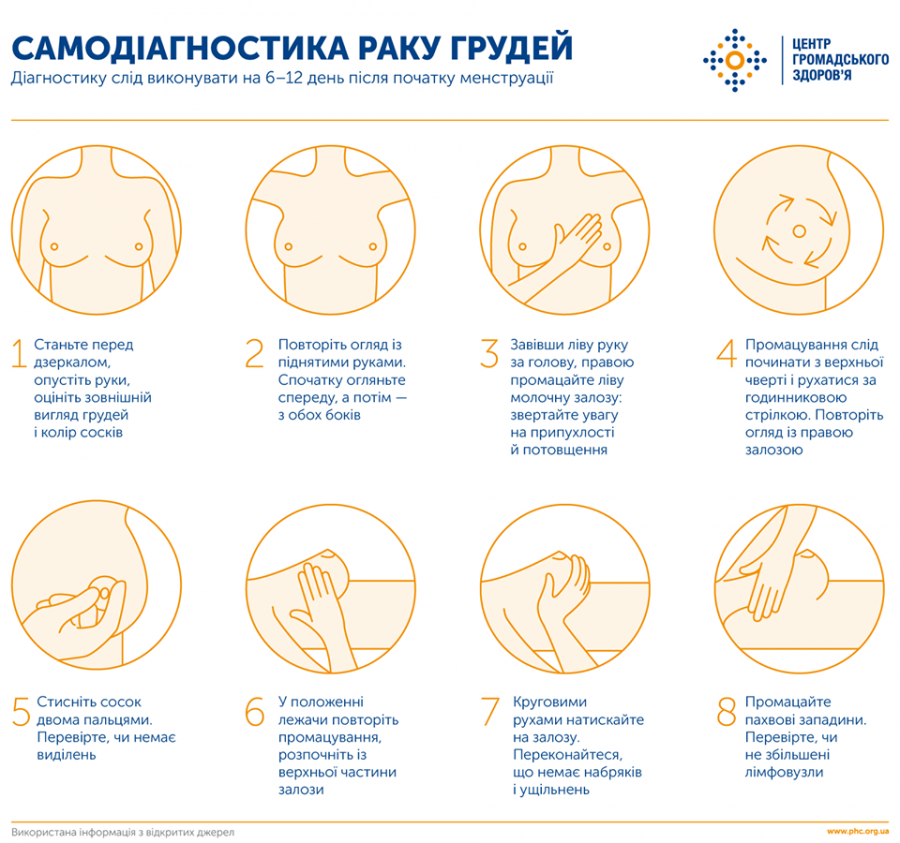 САМОДІАГНОСТИКА РАКУ ГРУДЕЙ
Діагностику слід виконувати на 6–12 день після початку менструації

ЦЕНТР ГРОМАДСЬКОГО ЗДОРОВ'Я

1 Станьте перед дзеркалом, опустіть руки, оцініть зовнішній вигляд грудей і колір сосків

2 Повторіть огляд із піднятими руками. Спочатку огляньте спереду, а потім — з обох боків

3 Завівши ліву руку за голову, правою промацайте ліву молочну залозу: звертайте увагу на припухлості й потовщення

4 Промацування слід починати з верхньої чверті і рухатися за годинниковою стрілкою. Повторіть огляд із правою залозою

5 Стисніть сосок двома пальцями. Перевірте, чи немає виділень

6 У положенні лежачи повторіть промацування, розпочніть із верхньої частини залози

7 Круговими рухами натискайте на залозу. Переконайтеся, що немає набряків і ущільнень

8 Промацайте пахвові западини. Перевірте, чи не збільшені лімфовузли

Використана інформація з відкритих джерел
www.phc.org.ua